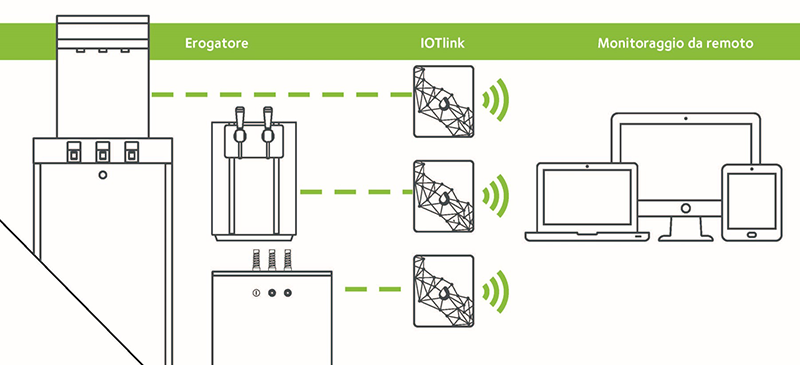 Erogatore IOTlink Monitoraggio da remoto